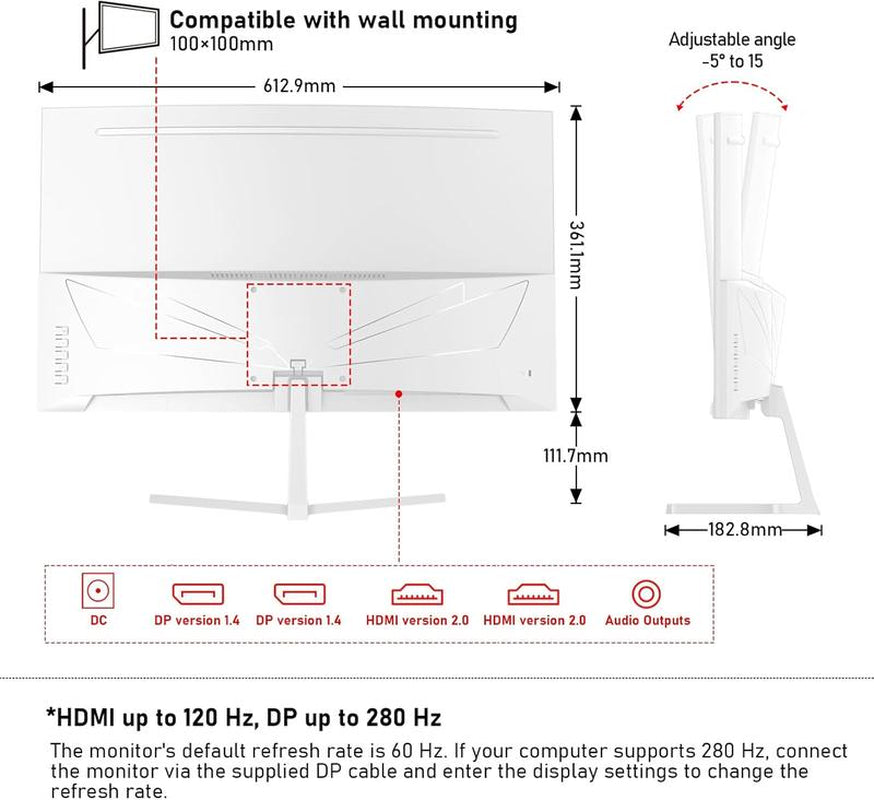 Compatible with wall mounting
100×100mm

Adjustable angle
-5° to 15

612.9mm

361.1mm

111.7mm

182.8mm

DC

DP version 1.4

DP version 1.4

HDMI version 2.0

HDMI version 2.0

Audio Outputs

*HDMI up to 120 Hz, DP up to 280 Hz

The monitor's default refresh rate is 60 Hz. If your computer supports 280 Hz, connect the monitor via the supplied DP cable and enter the display settings to change the refresh rate.