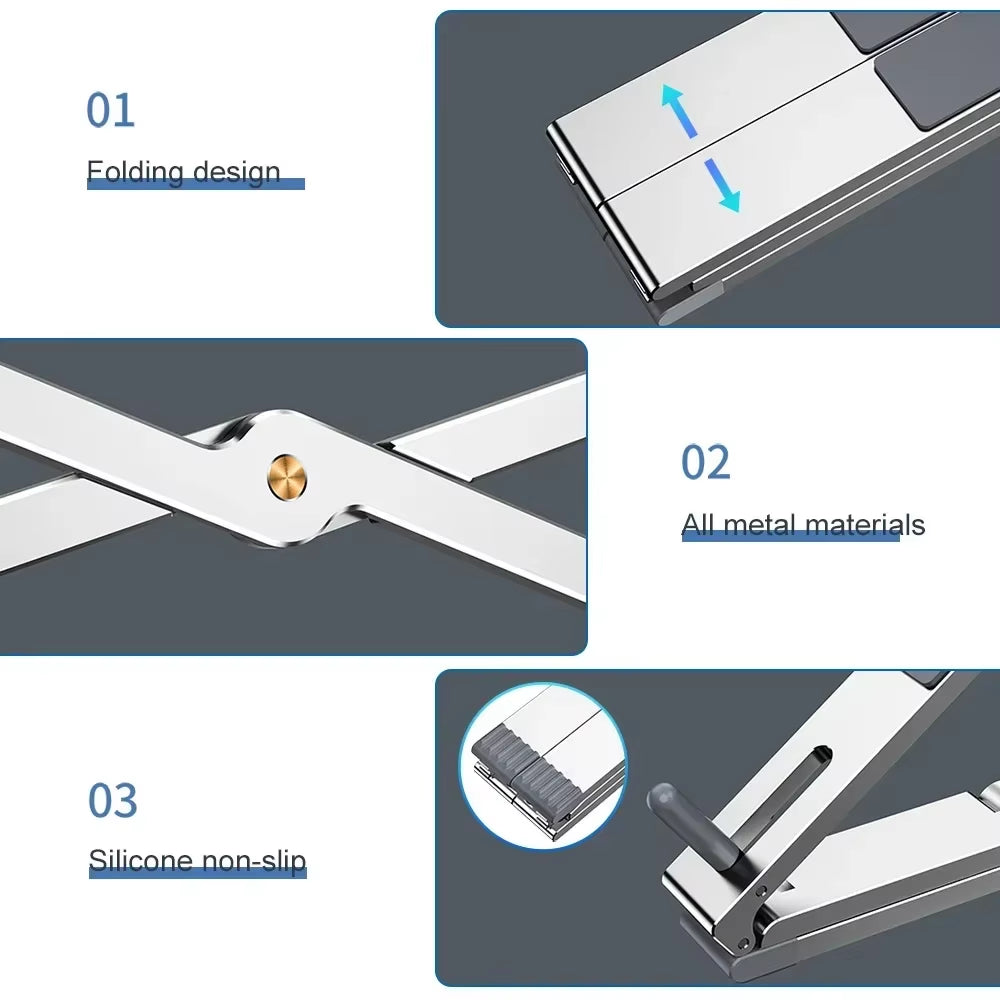 01

Folding design

02

All metal materials

03

Silicone non-slip